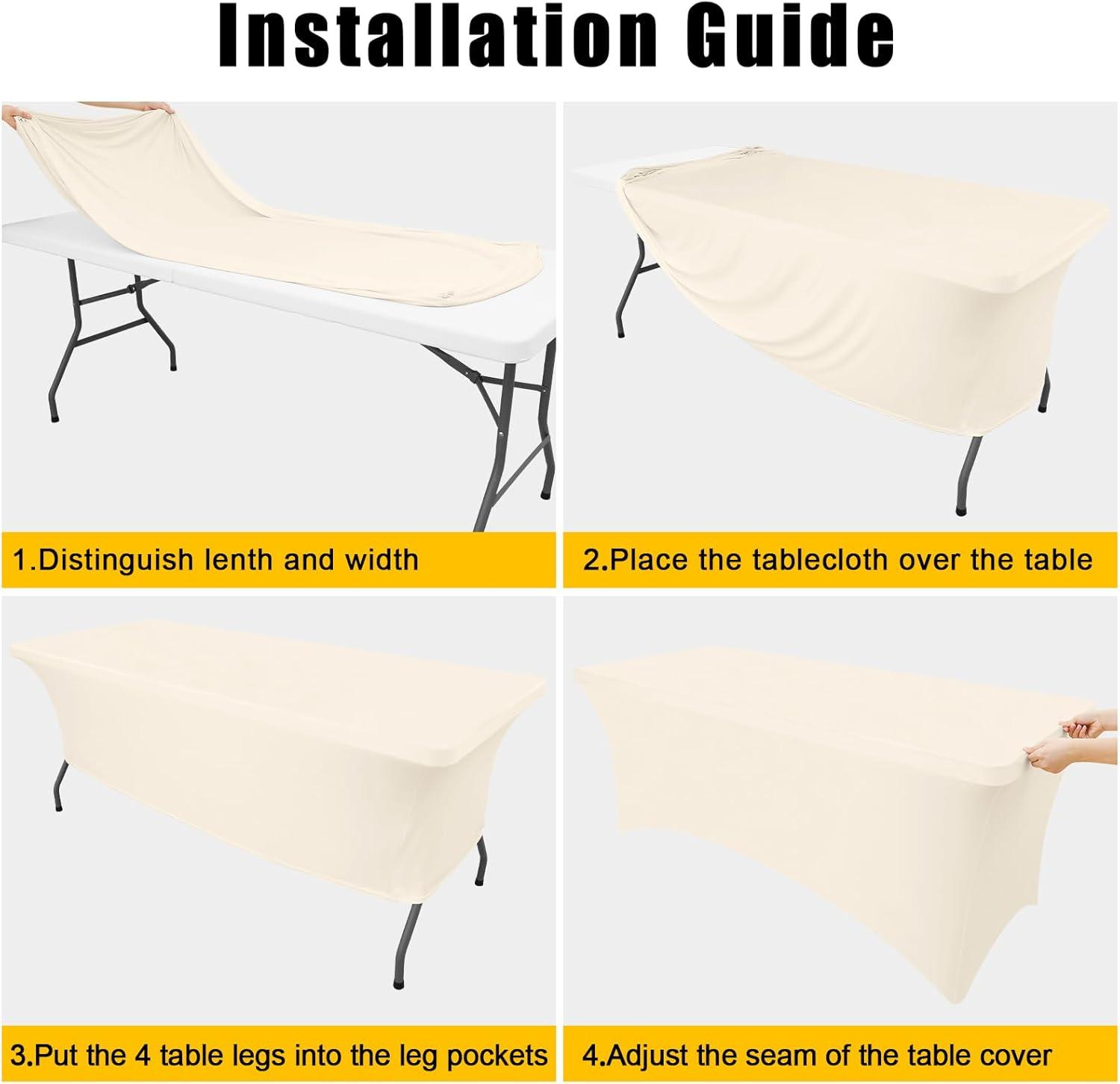 Installation Guide

1.Distinguish lenth and width

2.Place the tablecloth over the table

3.Put the 4 table legs into the leg pockets

4.Adjust the seam of the table cover