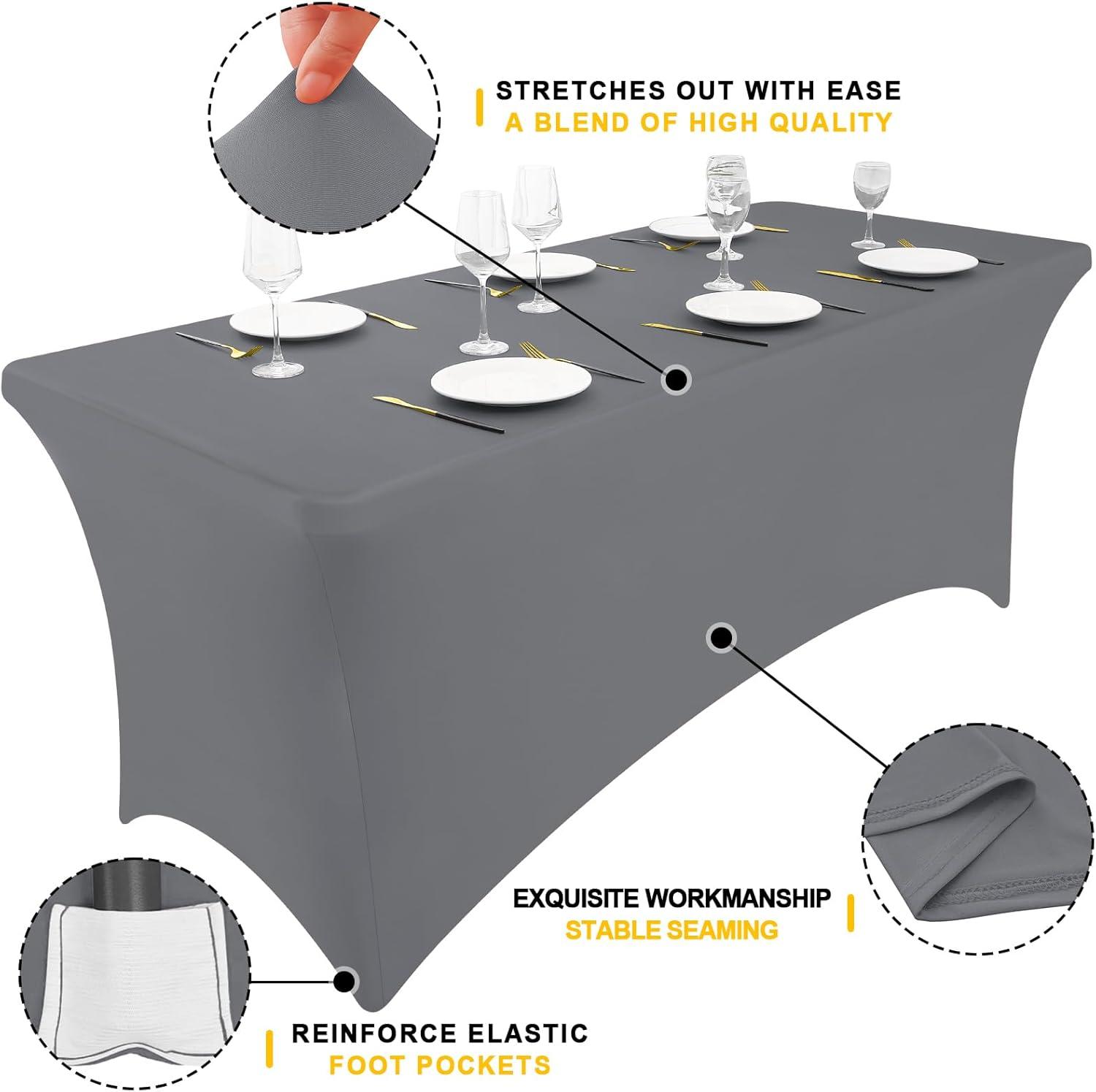 STRETCHES OUT WITH EASE
A BLEND OF HIGH QUALITY

EXQUISITE WORKMANSHIP
STABLE SEAMING

REINFORCE ELASTIC
FOOT POCKETS