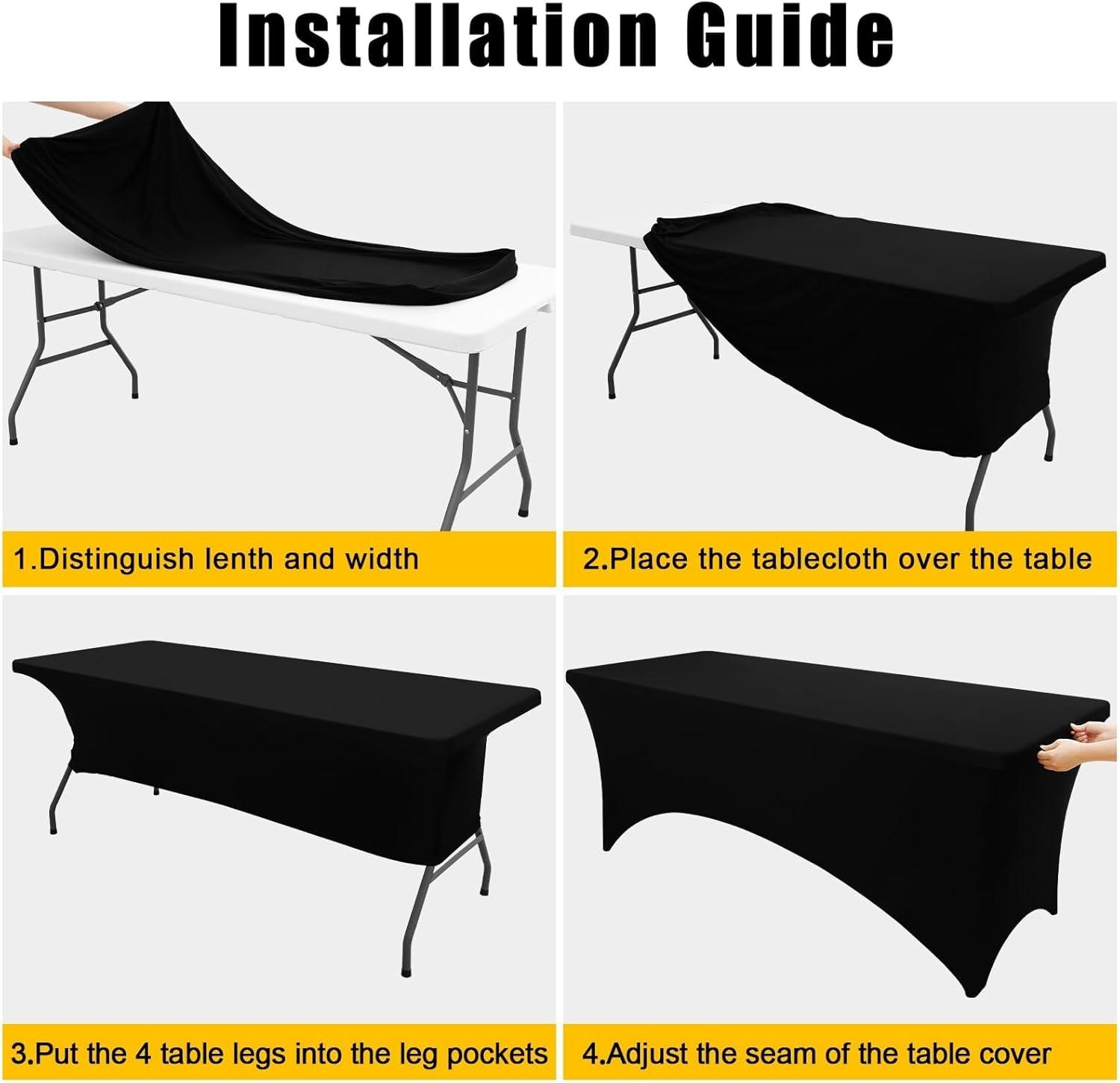 Installation Guide

1.Distinguish lenth and width

2.Place the tablecloth over the table

3.Put the 4 table legs into the leg pockets

4.Adjust the seam of the table cover