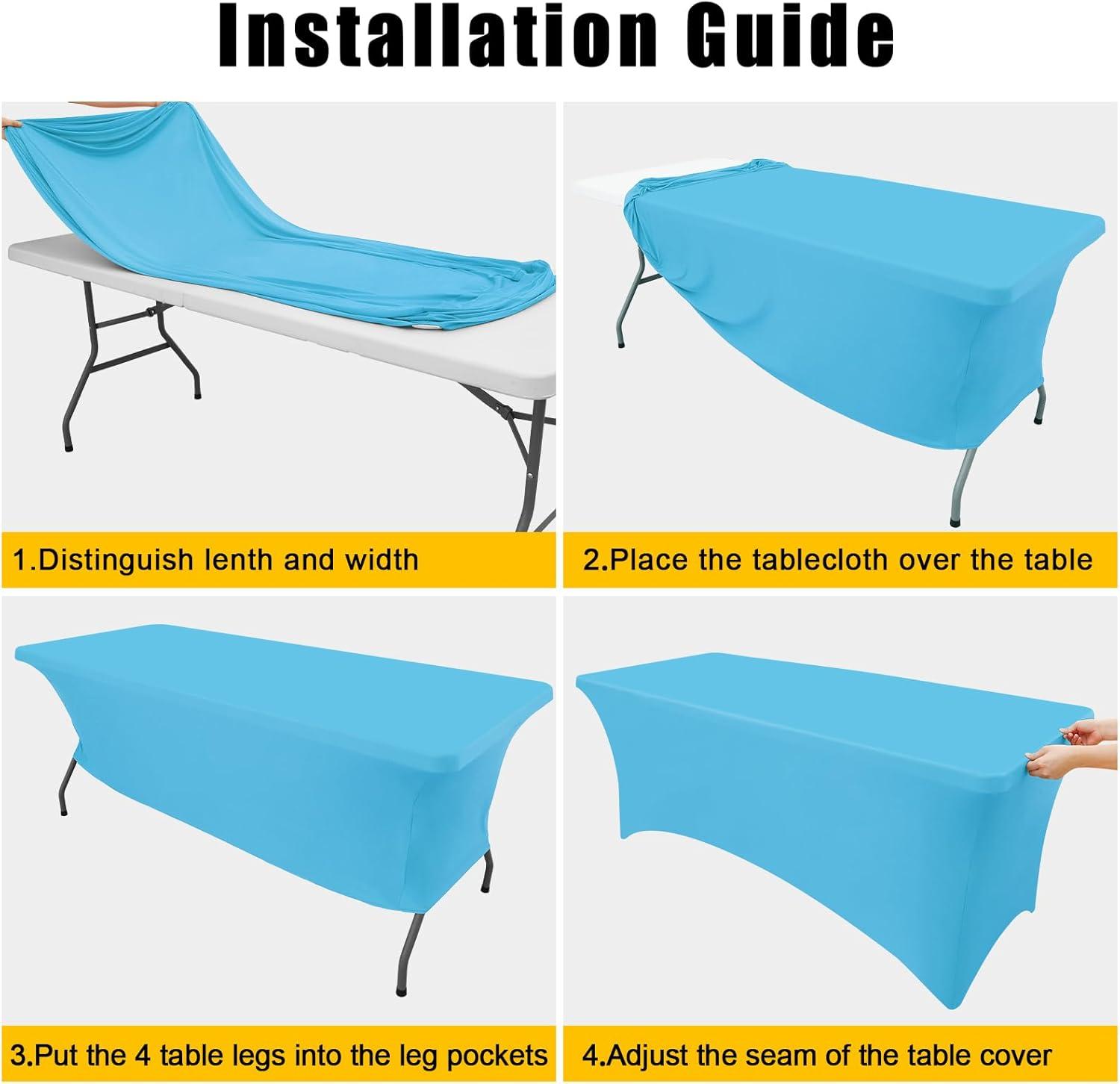 Installation Guide

1.Distinguish lenth and width

2.Place the tablecloth over the table

3.Put the 4 table legs into the leg pockets

4.Adjust the seam of the table cover