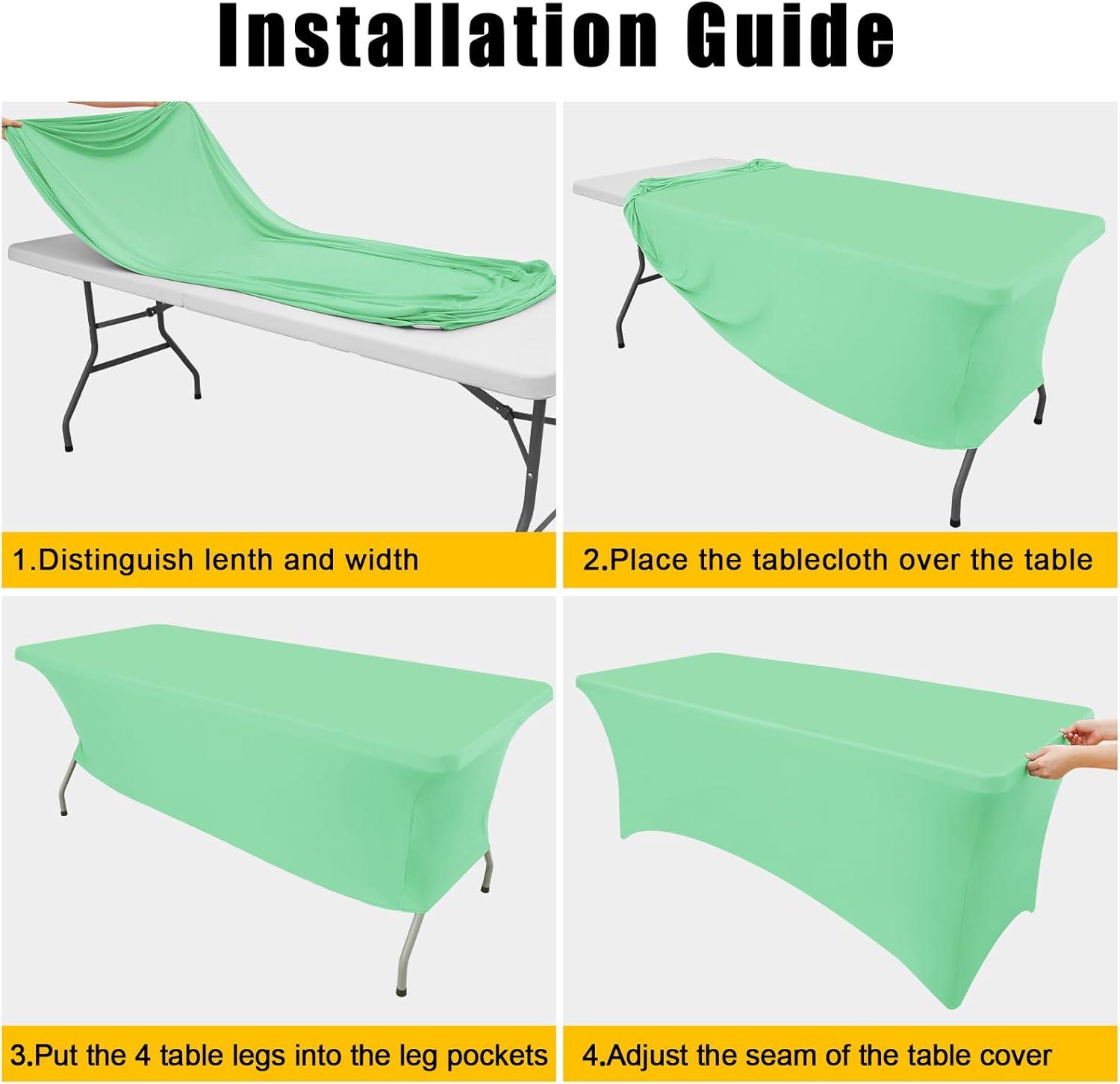 Installation Guide

1.Distinguish lenth and width

2.Place the tablecloth over the table

3.Put the 4 table legs into the leg pockets

4.Adjust the seam of the table cover