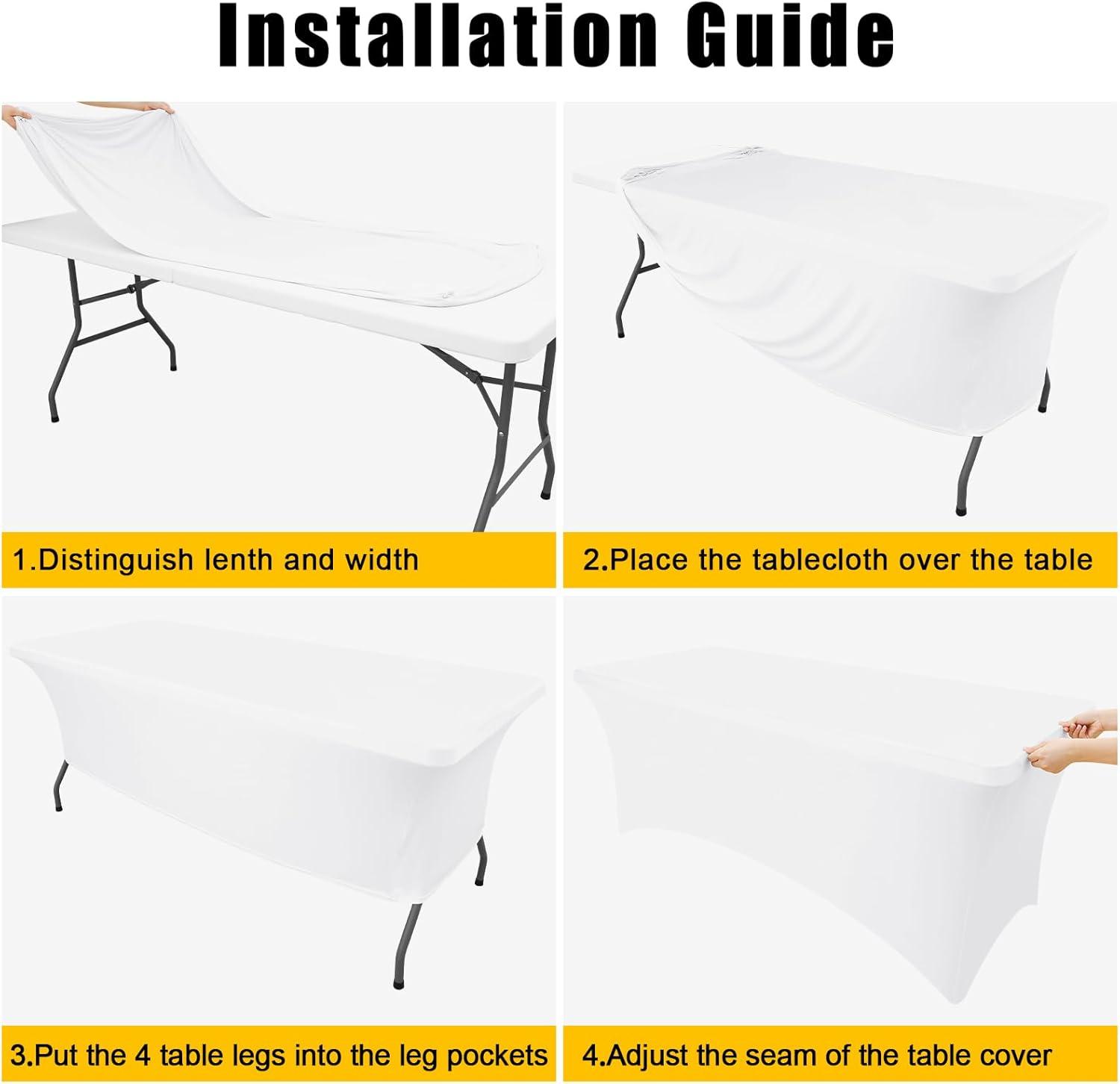 Installation Guide

1.Distinguish lenth and width

2.Place the tablecloth over the table

3.Put the 4 table legs into the leg pockets

4.Adjust the seam of the table cover